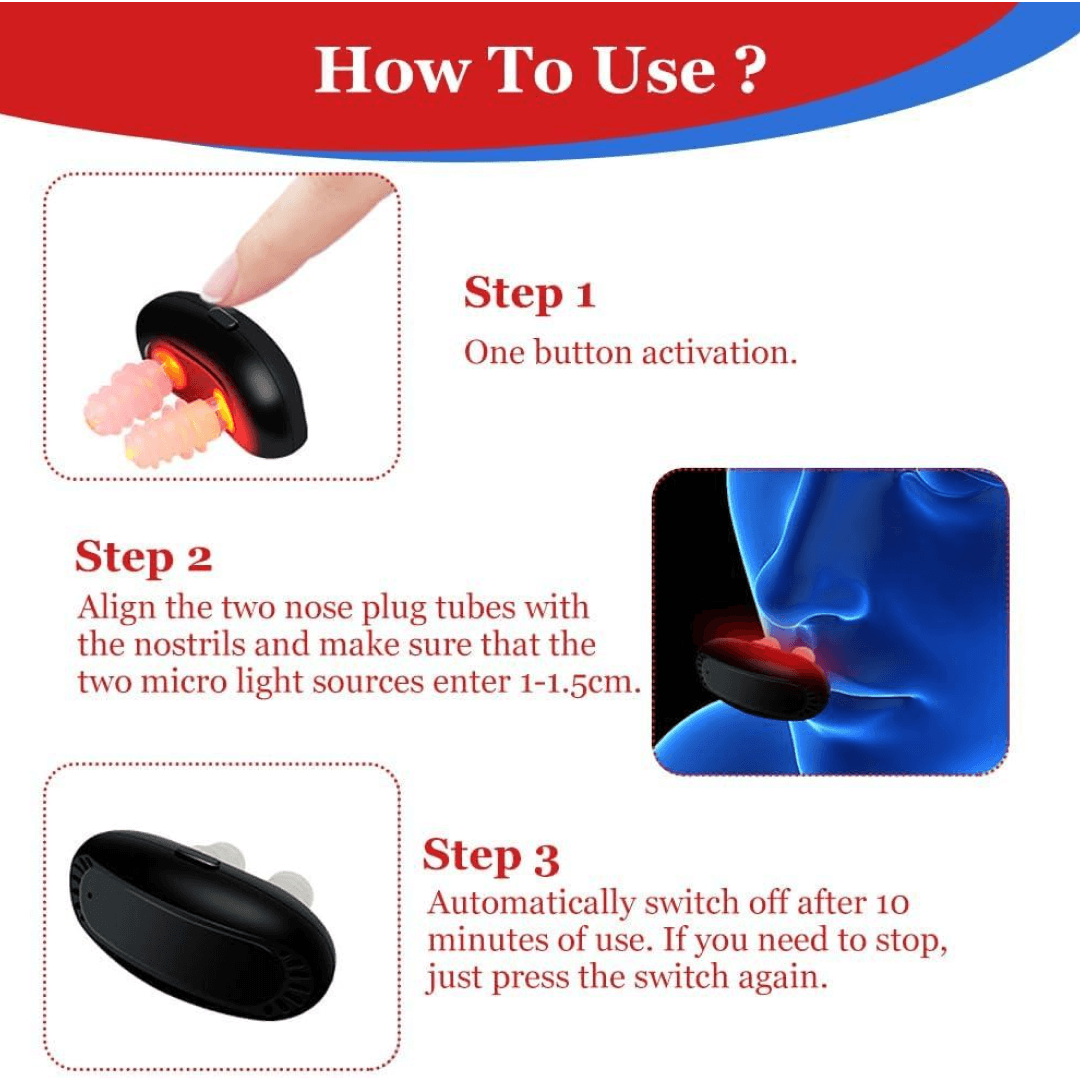 How To Use ?

Step 1
One button activation.

Step 2
Align the two nose plug tubes with the nostrils and make sure that the two micro light sources enter 1-1.5cm.

Step 3
Automatically switch off after 10 minutes of use. If you need to stop, just press the switch again.